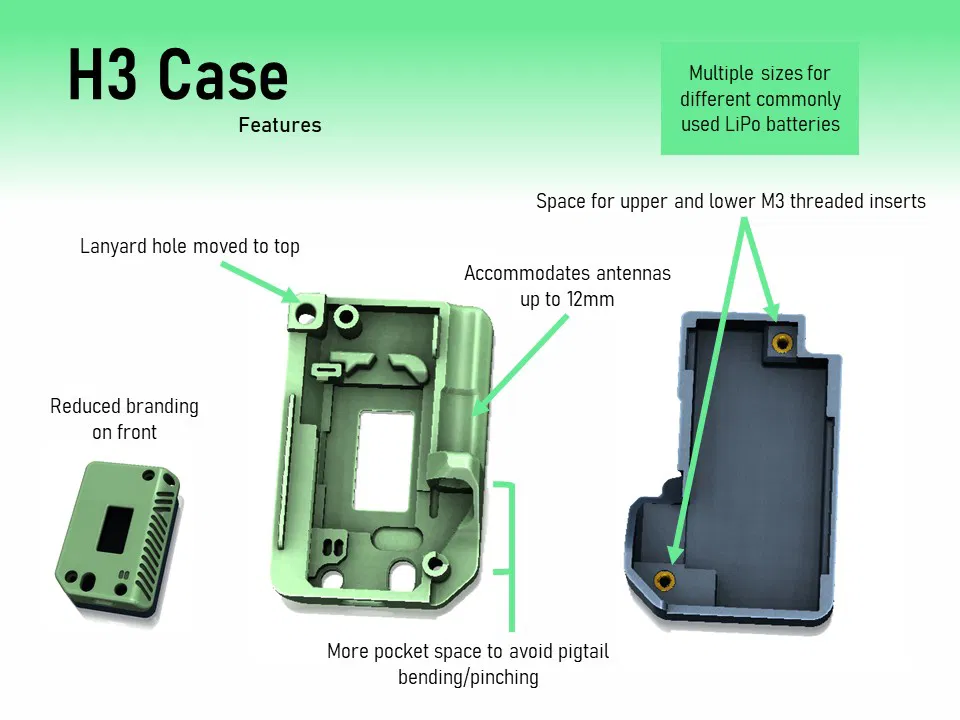 H3 Case
Features

Multiple sizes for different commonly used LiPo batteries

Space for upper and lower M3 threaded inserts

Lanyard hole moved to top

Accommodates antennas up to 12mm

Reduced branding on front

More pocket space to avoid pigtail bending/pinching