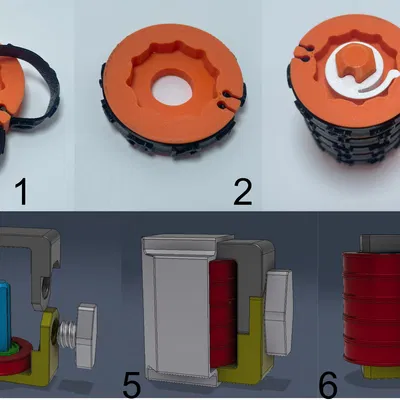 1

2

5

6