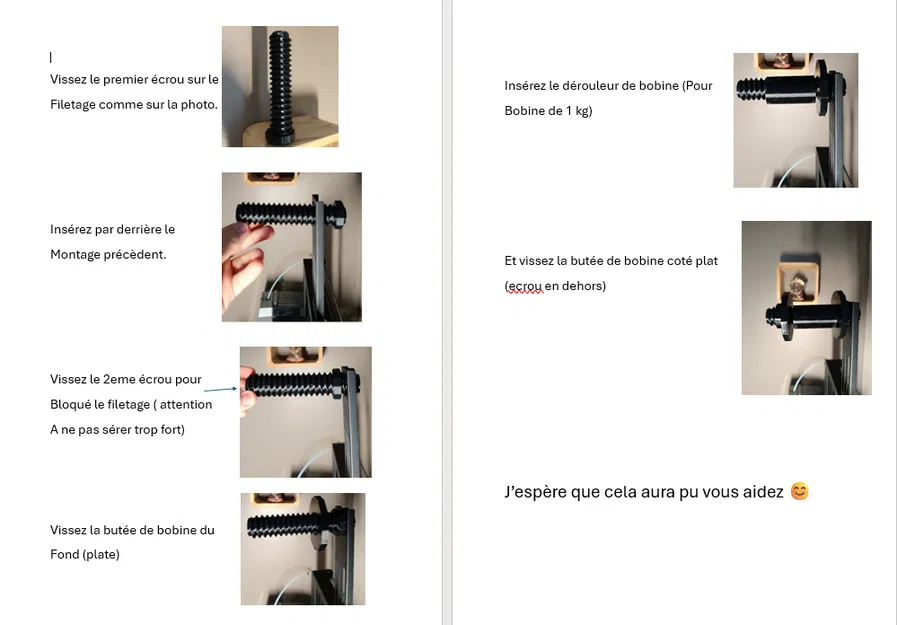 Vissez le premier écrou sur le Filetage comme sur la photo.

Insérez par derrière le Montage précèdent.

Vissez le 2eme écrou pour Bloqué le filetage ( attention A ne pas sérer trop fort)

Vissez la butée de bobine du Fond (plate)

Insérez le dérouleur de bobine (Pour Bobine de 1 kg)

Et vissez la butée de bobine coté plat (ecrou en dehors)

J'espère que cela aura pu vous aidez 😊