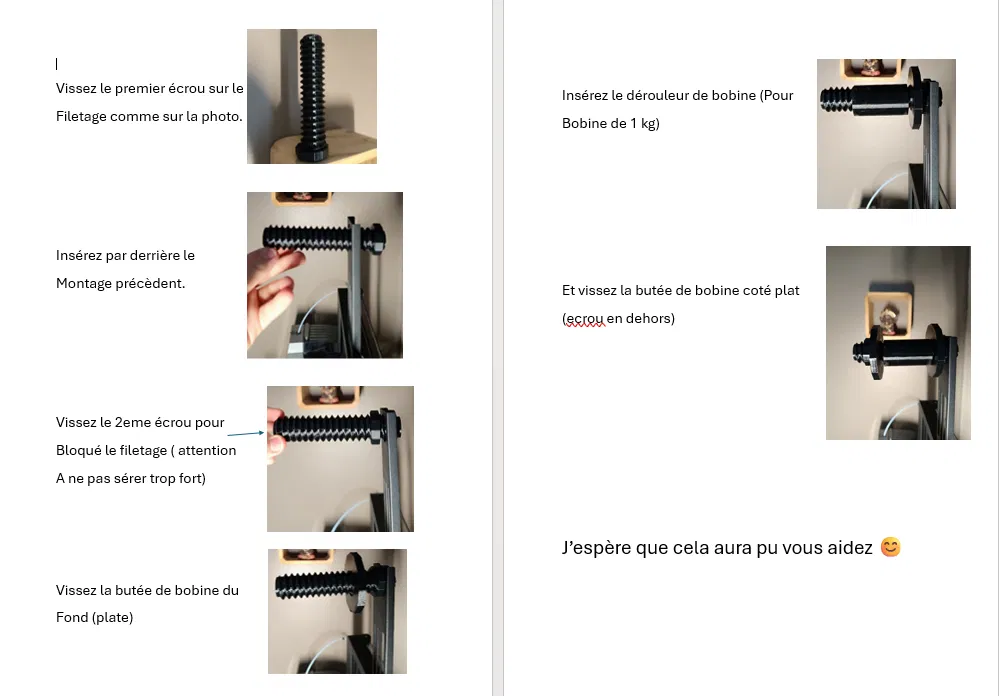 Vissez le premier écrou sur le Filetage comme sur la photo.

Insérez par derrière le Montage précèdent.

Vissez le 2eme écrou pour Bloqué le filetage ( attention A ne pas sérer trop fort)

Vissez la butée de bobine du Fond (plate)

Insérez le dérouleur de bobine (Pour Bobine de 1 kg)

Et vissez la butée de bobine coté plat (ecrou en dehors)

J'espère que cela aura pu vous aidez 😊