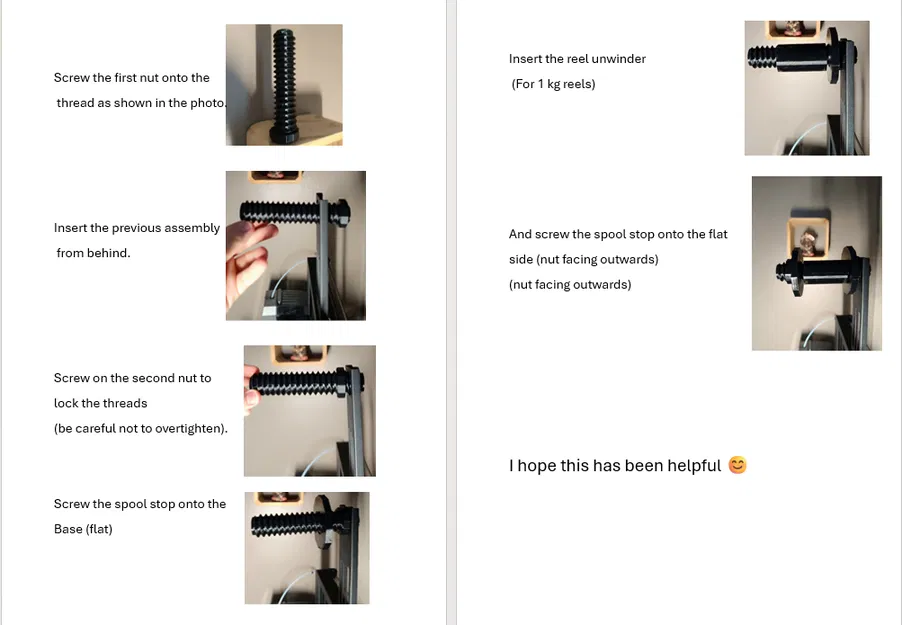 Screw the first nut onto the thread as shown in the photo.

Insert the previous assembly from behind.

Screw on the second nut to lock the threads (be careful not to overtighten).

Screw the spool stop onto the Base (flat)

Insert the reel unwinder (For 1 kg reels)

And screw the spool stop onto the flat side (nut facing outwards) (nut facing outwards)

I hope this has been helpful 😊