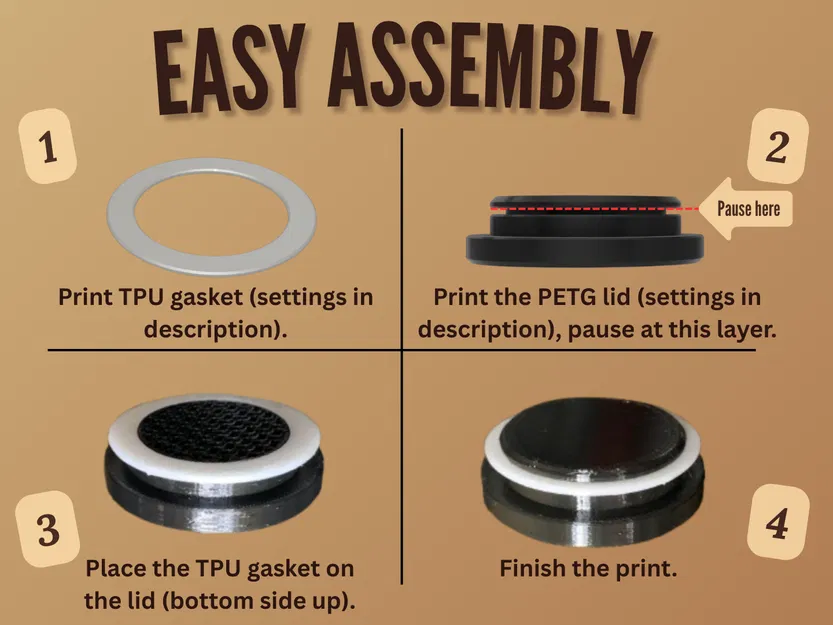 EASY ASSEMBLY

1

Print TPU gasket (settings in description).

2

Pause here

Print the PETG lid (settings in description), pause at this layer.

3

Place the TPU gasket on the lid (bottom side up).

4

Finish the print.