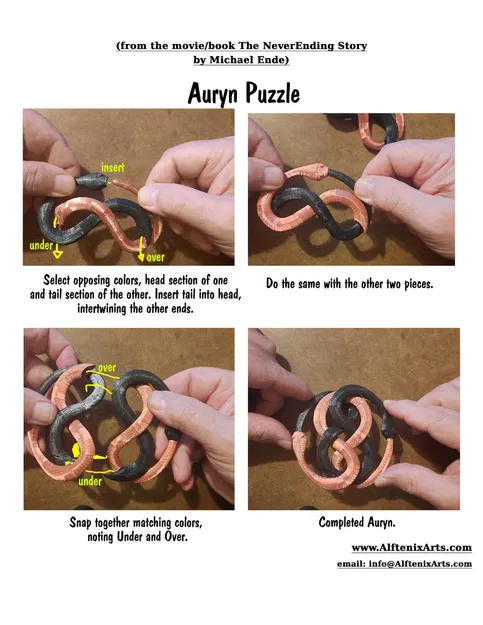 (from the movie/book The NeverEnding Story by Michael Ende)

Auryn Puzzle

insert

under

over

Select opposing colors, head section of one and tail section of the other. Insert tail into head, intertwining the other ends.

Do the same with the other two pieces.

over

under

Snap together matching colors, noting Under and Over.

Completed Auryn.

www.AlftenixArts.com

email: info@AlftenixArts.com