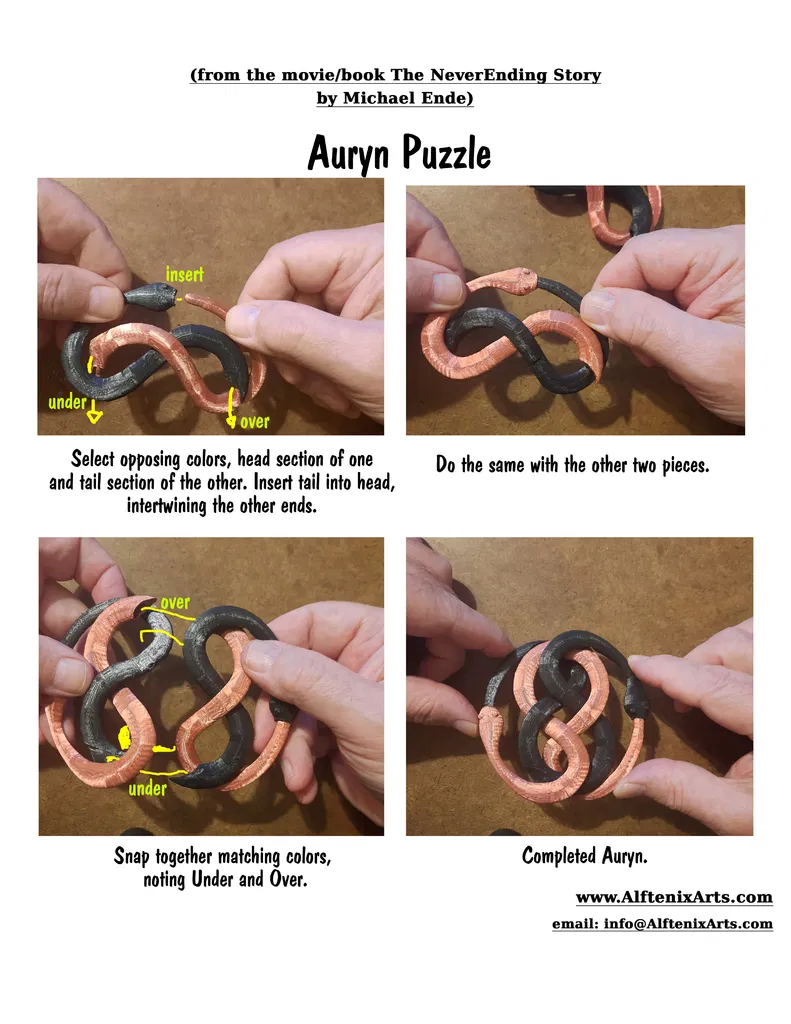 (from the movie/book The NeverEnding Story by Michael Ende)

Auryn Puzzle

insert

under

over

Select opposing colors, head section of one and tail section of the other. Insert tail into head, intertwining the other ends.

Do the same with the other two pieces.

over

under

Snap together matching colors, noting Under and Over.

Completed Auryn.

www.AlftenixArts.com

email: info@AlftenixArts.com