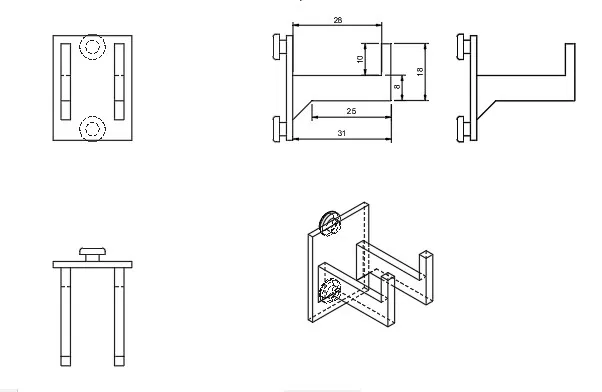 28
10
18
8
25
31