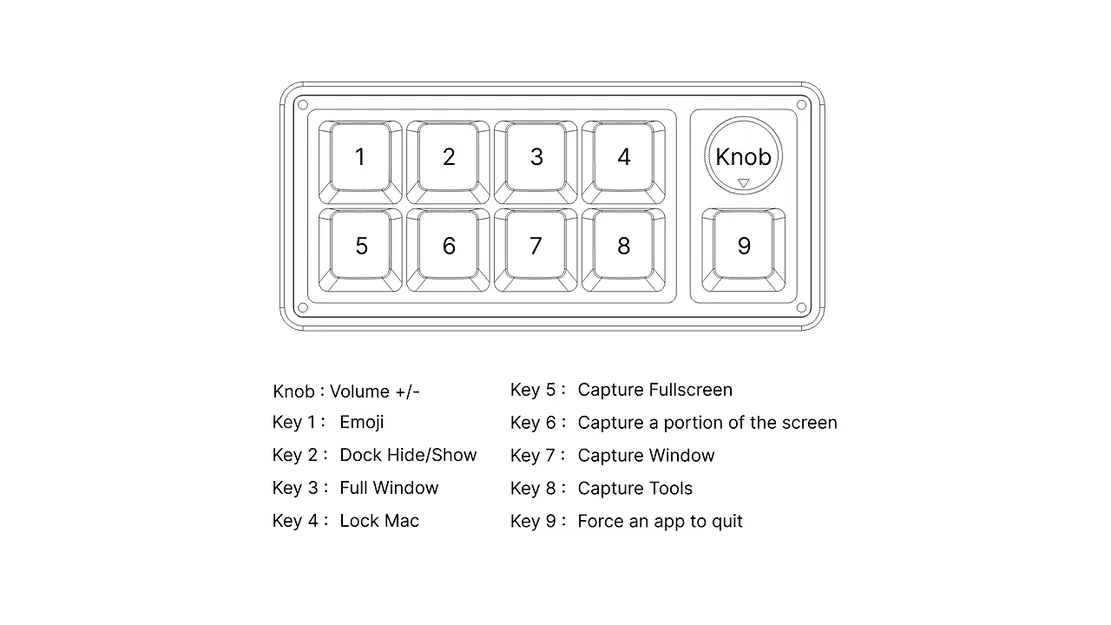 1 2 3 4 Knob
5 6 7 8 9

Knob : Volume +/-
Key 1 : Emoji
Key 2 : Dock Hide/Show
Key 3 : Full Window
Key 4 : Lock Mac

Key 5 : Capture Fullscreen
Key 6 : Capture a portion of the screen
Key 7 : Capture Window
Key 8 : Capture Tools
Key 9 : Force an app to quit