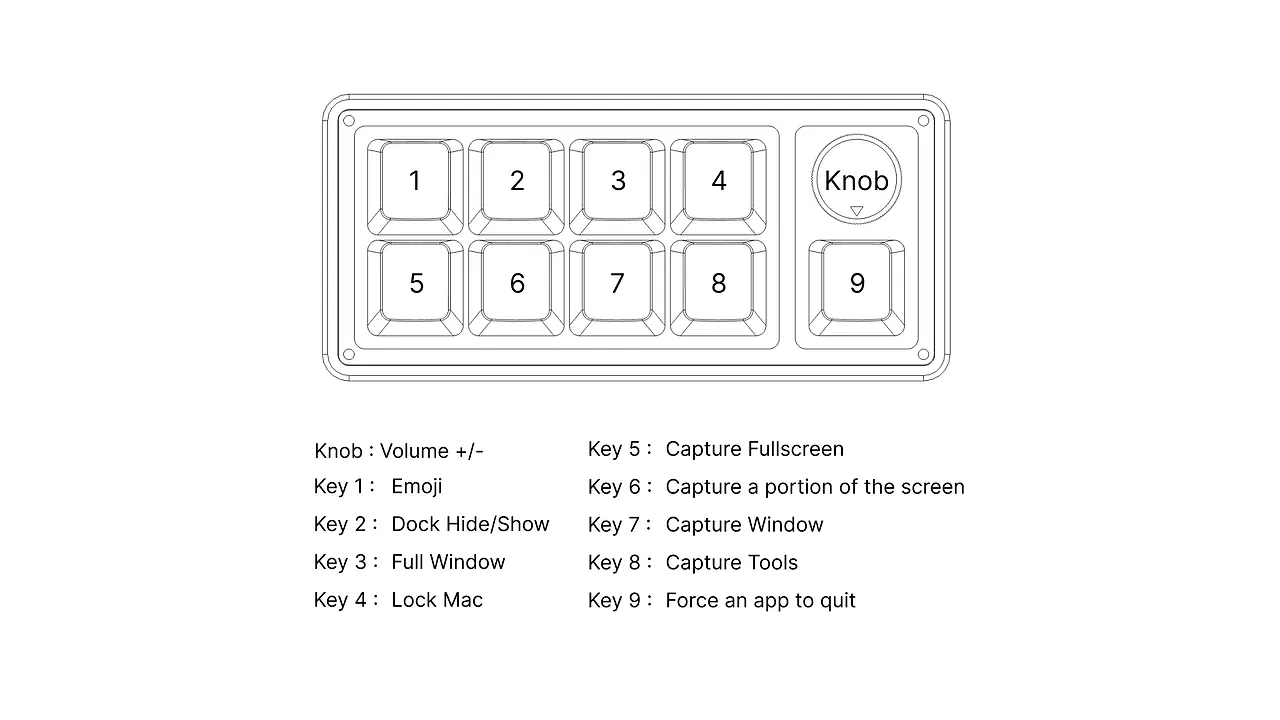 1 2 3 4 Knob

5 6 7 8 9

Knob : Volume +/-
Key 1 : Emoji
Key 2 : Dock Hide/Show
Key 3 : Full Window
Key 4 : Lock Mac

Key 5 : Capture Fullscreen
Key 6 : Capture a portion of the screen
Key 7 : Capture Window
Key 8 : Capture Tools
Key 9 : Force an app to quit