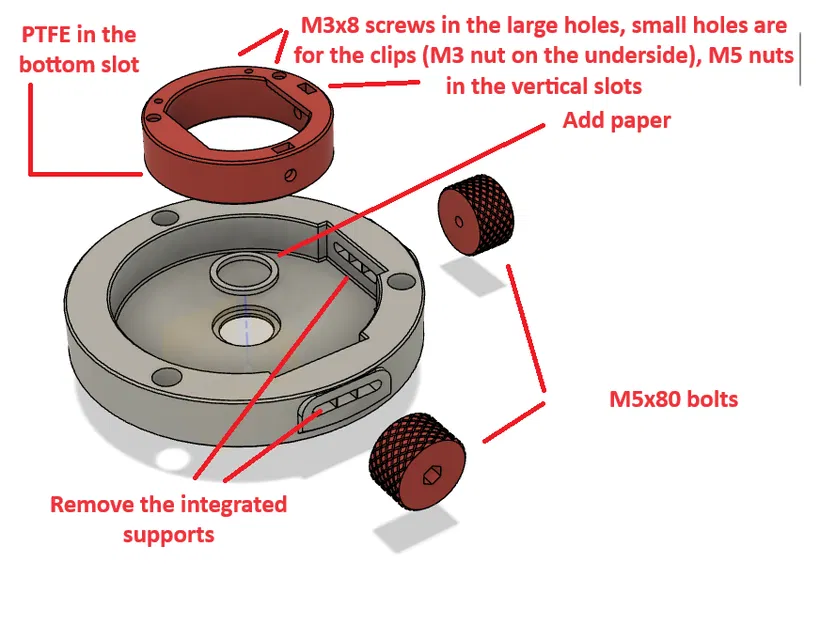 PTFE in the bottom slot

M3x8 screws in the large holes, small holes are for the clips (M3 nut on the underside), M5 nuts in the vertical slots

Add paper

M5x80 bolts

Remove the integrated supports