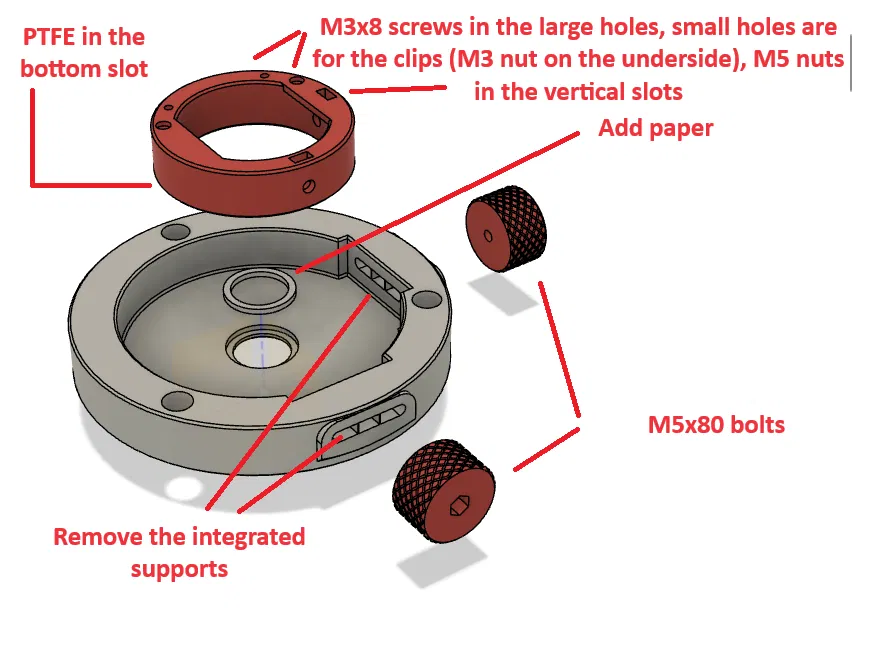 PTFE in the bottom slot

M3x8 screws in the large holes, small holes are for the clips (M3 nut on the underside), M5 nuts in the vertical slots

Add paper

M5x80 bolts

Remove the integrated supports