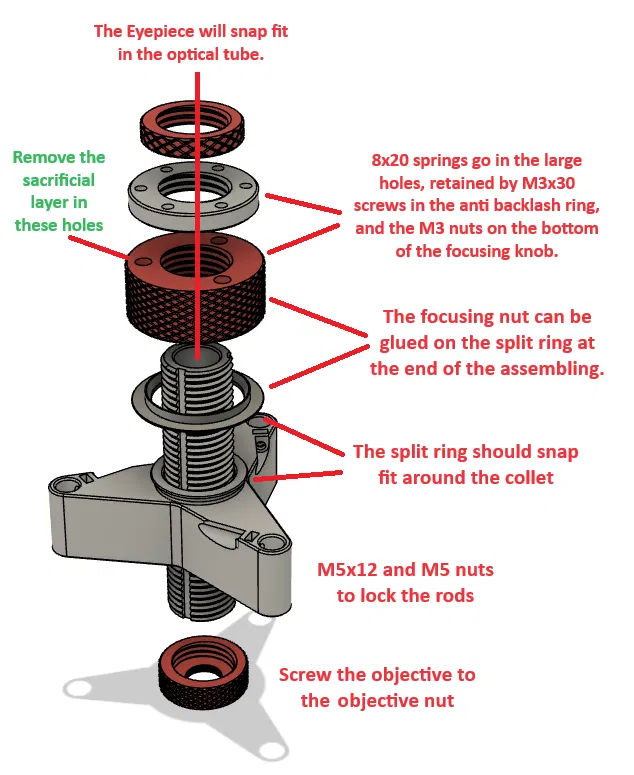 The Eyepiece will snap fit in the optical tube.

Remove the sacrificial layer in these holes

8x20 springs go in the large holes, retained by M3x30 screws in the anti backlash ring, and the M3 nuts on the bottom of the focusing knob.

The focusing nut can be glued on the split ring at the end of the assembling.

The split ring should snap fit around the collet

M5x12 and M5 nuts to lock the rods

Screw the objective to the objective nut