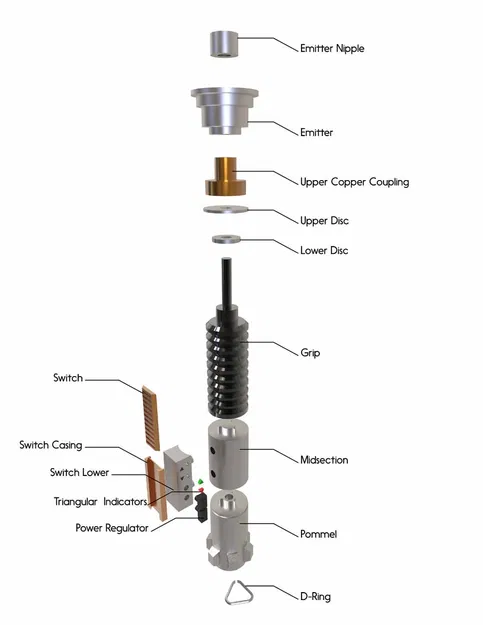 Emitter Nipple

Emitter

Upper Copper Coupling

Upper Disc

Lower Disc

Grip

Switch

Switch Casing

Switch Lower

Triangular Indicators

Power Regulator

Midsection

Pommel

D-Ring