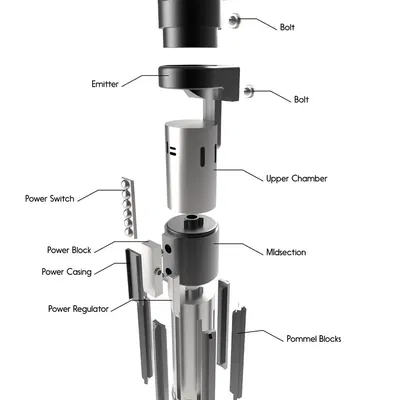 Bolt

Emitter

Bolt

Upper Chamber

Power Switch

Power Block

Midsection

Power Casing

Power Regulator

Pommel Blocks