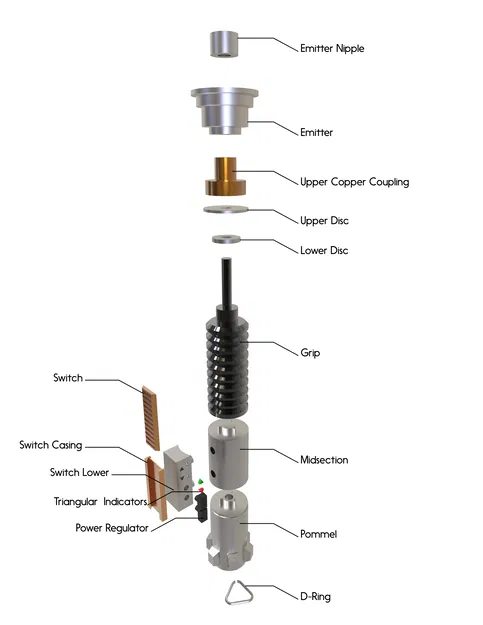 Emitter Nipple

Emitter

Upper Copper Coupling

Upper Disc

Lower Disc

Grip

Switch

Switch Casing

Switch Lower

Triangular Indicators

Power Regulator

Midsection

Pommel

D-Ring