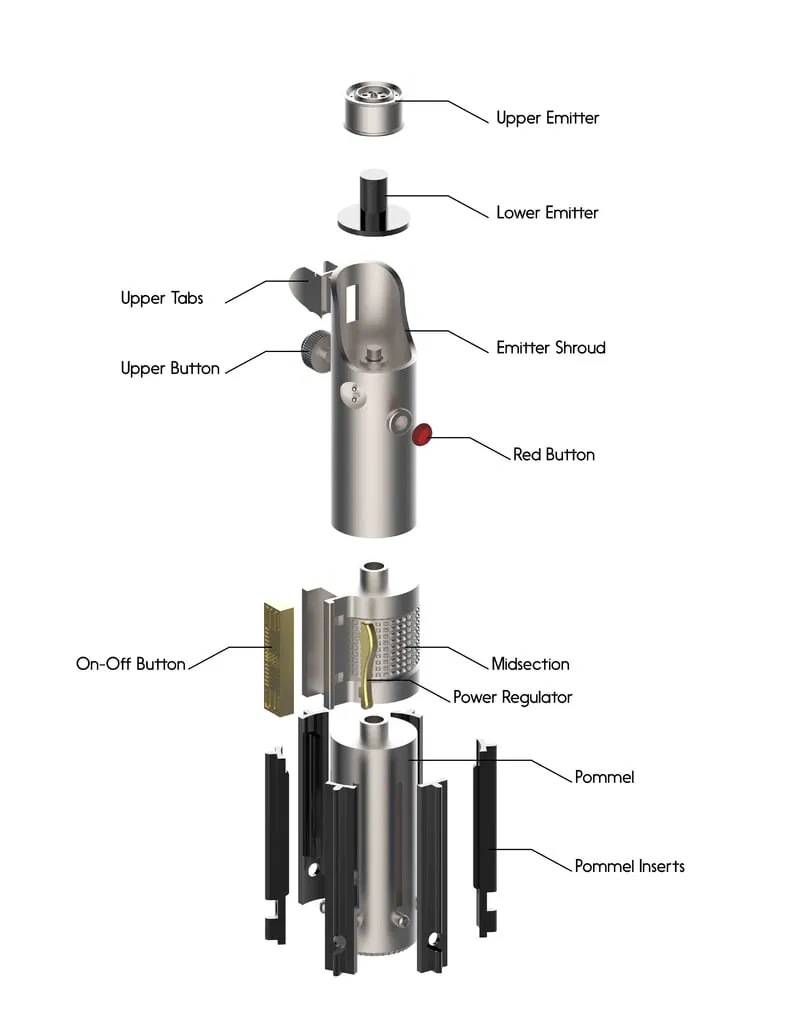 Upper Emitter

Lower Emitter

Upper Tabs

Emitter Shroud

Upper Button

Red Button

On-Off Button

Midsection

Power Regulator

Pommel

Pommel Inserts