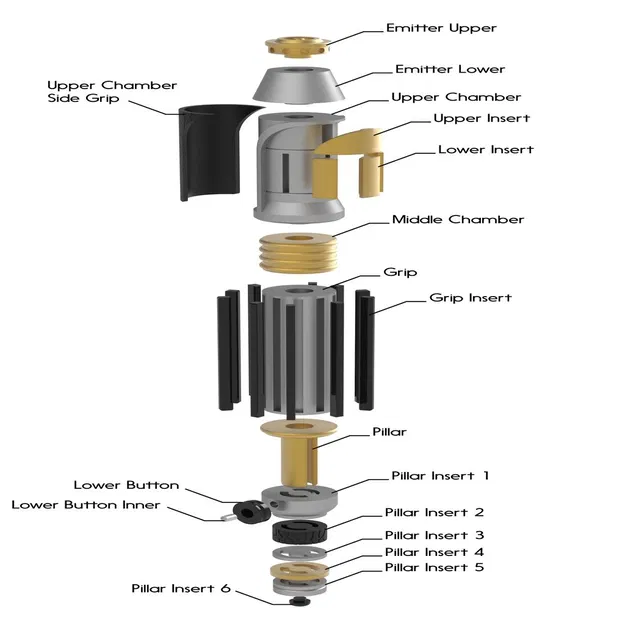 Emitter Upper
Emitter Lower
Upper Chamber Side Grip
Upper Chamber
Upper Insert
Lower Insert
Middle Chamber
Grip
Grip Insert
Pillar
Pillar Insert 1
Lower Button
Lower Button Inner
Pillar Insert 2
Pillar Insert 3
Pillar Insert 4
Pillar Insert 5
Pillar Insert 6