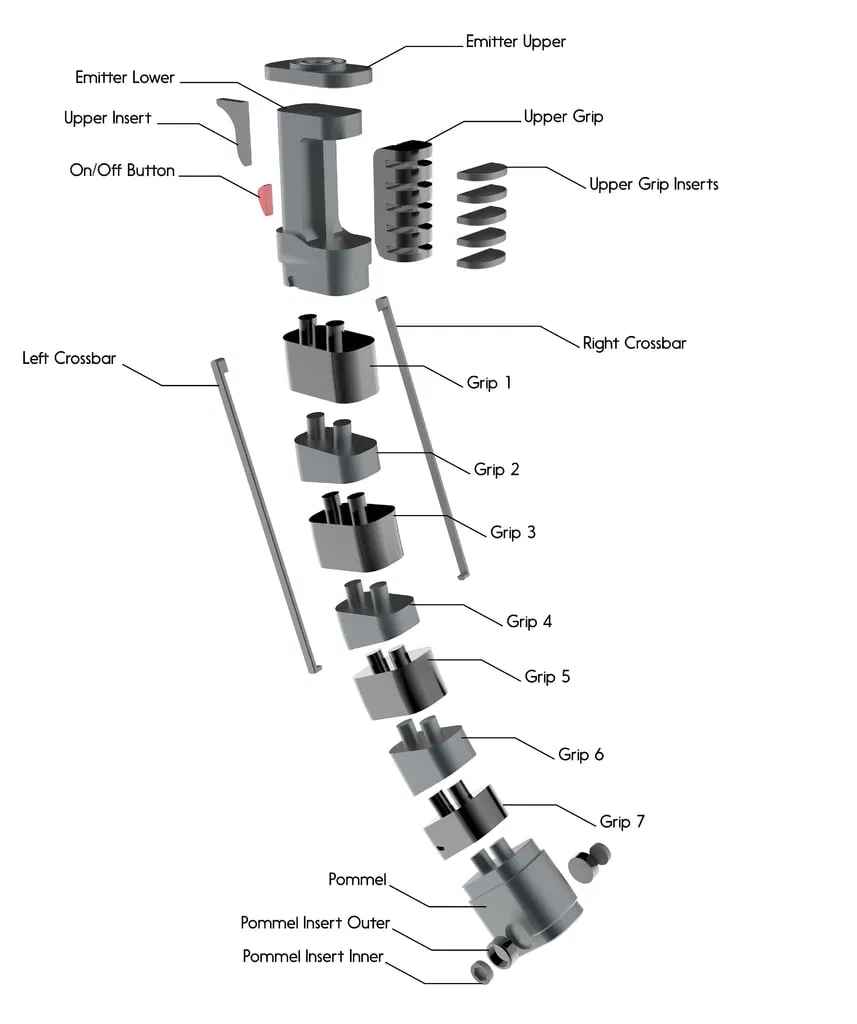 Emitter Upper
Emitter Lower
Upper Insert
Upper Grip
On/Off Button
Upper Grip Inserts
Right Crossbar
Left Crossbar
Grip 1
Grip 2
Grip 3
Grip 4
Grip 5
Grip 6
Grip 7
Pommel
Pommel Insert Outer
Pommel Insert Inner