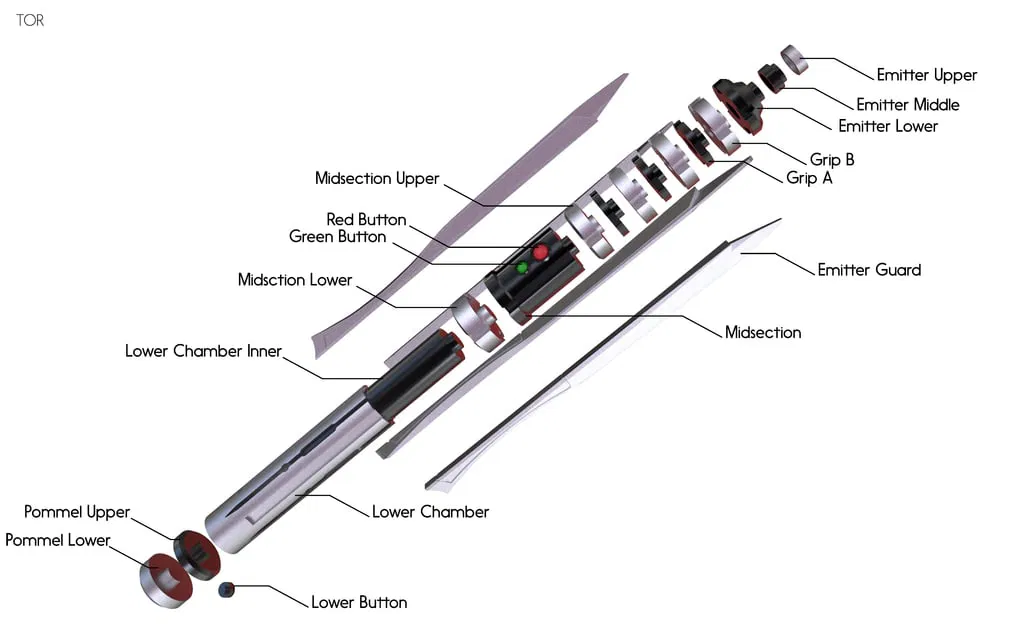 TOR

Emitter Upper

Emitter Middle

Emitter Lower

Grip B

Grip A

Midsection Upper

Red Button

Green Button

Midsction Lower

Emitter Guard

Midsection

Lower Chamber Inner

Lower Chamber

Pommel Upper

Pommel Lower

Lower Button