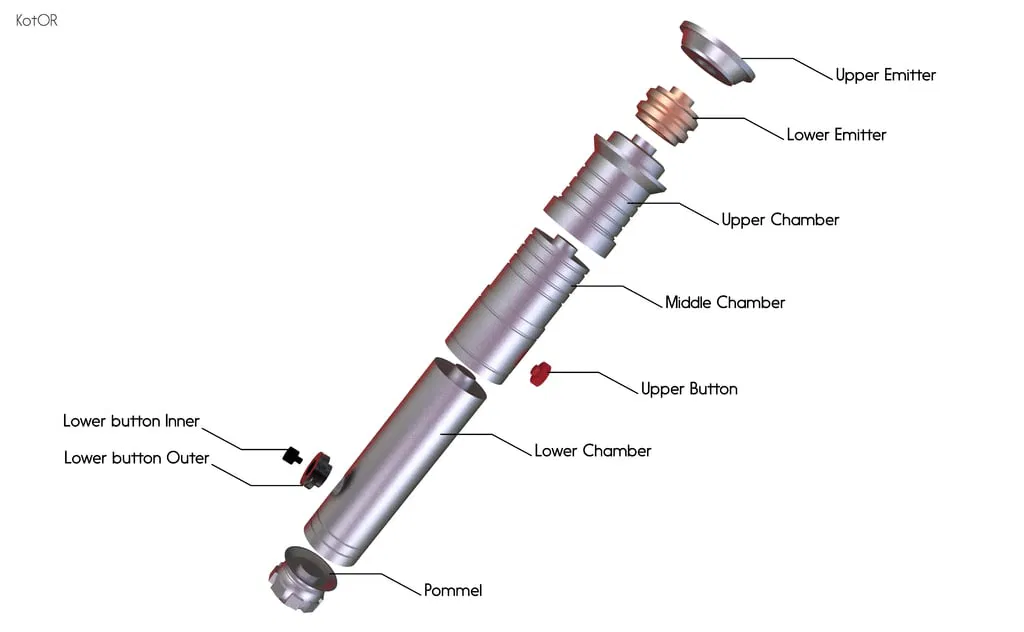 KotOR

Upper Emitter

Lower Emitter

Upper Chamber

Middle Chamber

Upper Button

Lower button Inner

Lower button Outer

Lower Chamber

Pommel