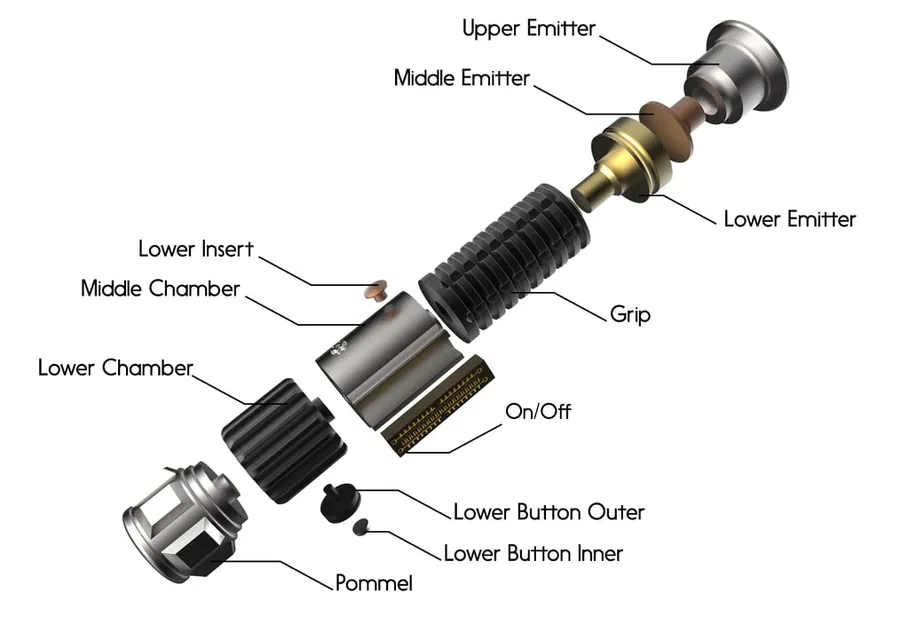 Upper Emitter
Middle Emitter
Lower Emitter
Lower Insert
Middle Chamber
Grip
Lower Chamber
On/Off
Lower Button Outer
Lower Button Inner
Pommel