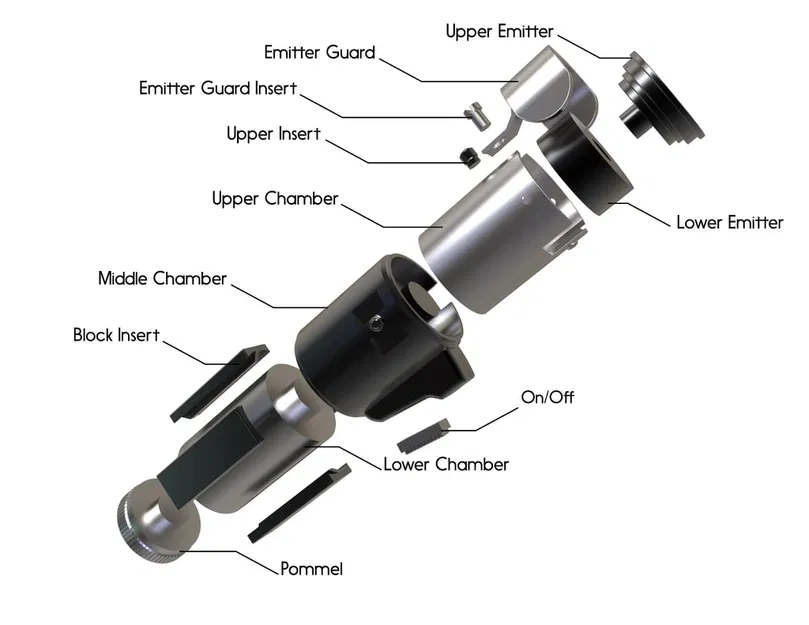 Upper Emitter
Emitter Guard
Emitter Guard Insert
Upper Insert
Upper Chamber
Lower Emitter
Middle Chamber
Block Insert
On/Off
Lower Chamber
Pommel