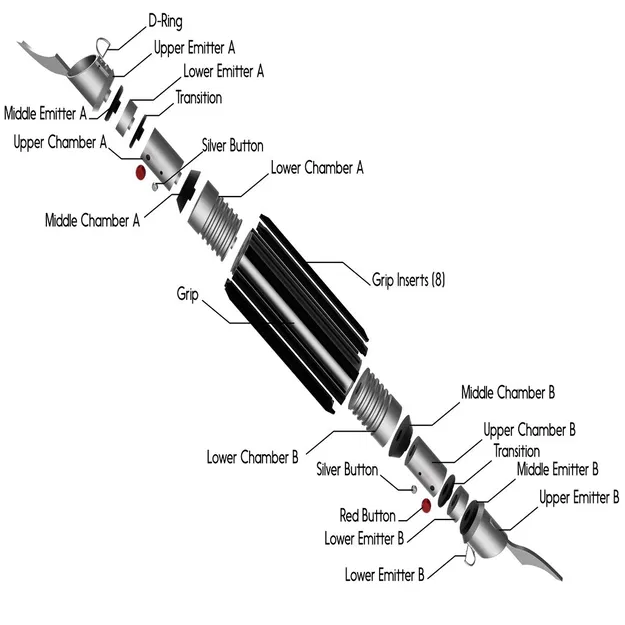 D-Ring
Upper Emitter A
Lower Emitter A
Transition
Middle Emitter A
Upper Chamber A
Silver Button
Lower Chamber A
Middle Chamber A
Grip Inserts (8)
Grip
Middle Chamber B
Upper Chamber B
Lower Chamber B
Transition
Silver Button
Middle Emitter B
Upper Emitter B
Red Button
Lower Emitter B
Lower Emitter B