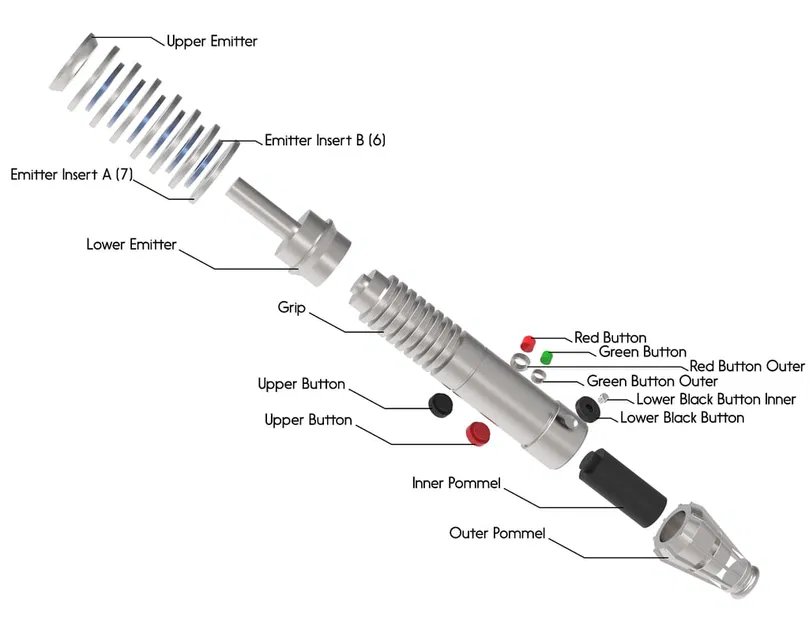 Upper Emitter
Emitter Insert B (6)
Emitter Insert A (7)
Lower Emitter
Grip
Red Button
Green Button
Red Button Outer
Green Button Outer
Upper Button
Lower Black Button Inner
Lower Black Button
Upper Button
Inner Pommel
Outer Pommel