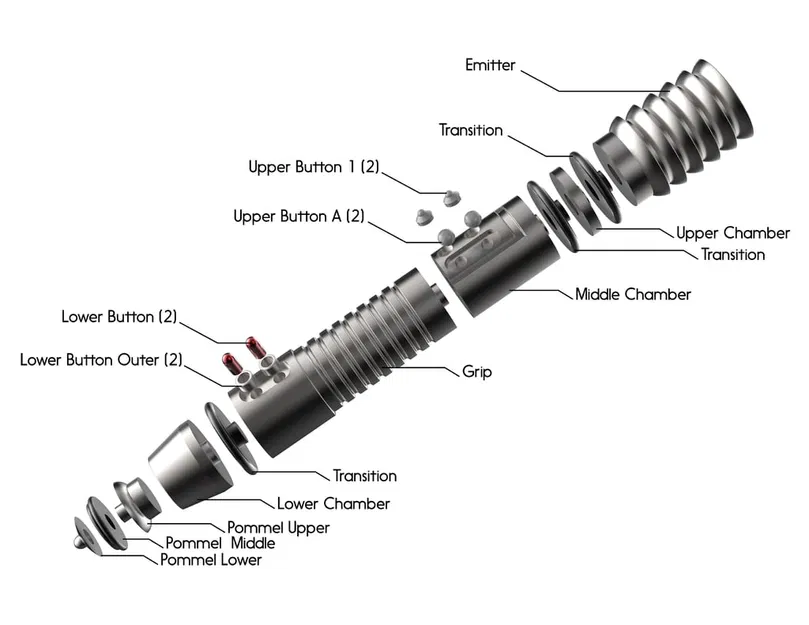 Emitter
Transition
Upper Button 1 (2)
Upper Button A (2)
Upper Chamber
Transition
Middle Chamber
Lower Button (2)
Lower Button Outer (2)
Grip
Transition
Lower Chamber
Pommel Upper
Pommel Middle
Pommel Lower