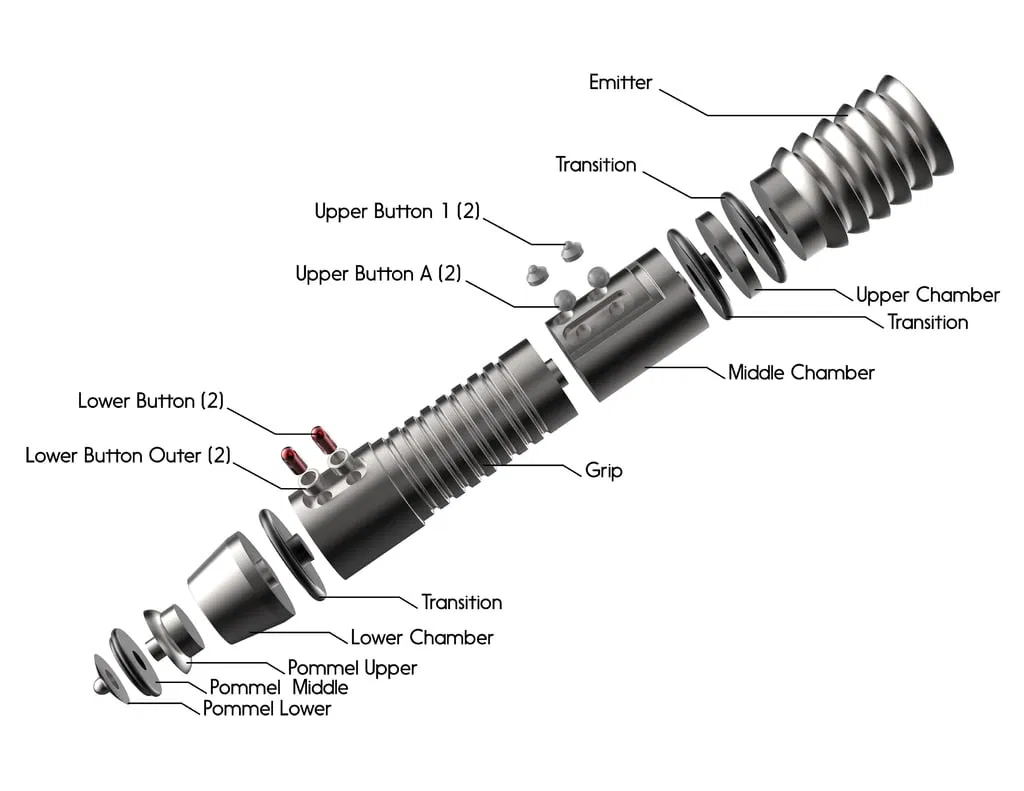 Emitter

Transition

Upper Button 1 (2)

Upper Button A (2)

Upper Chamber

Transition

Middle Chamber

Lower Button (2)

Lower Button Outer (2)

Grip

Transition

Lower Chamber

Pommel Upper

Pommel Middle

Pommel Lower