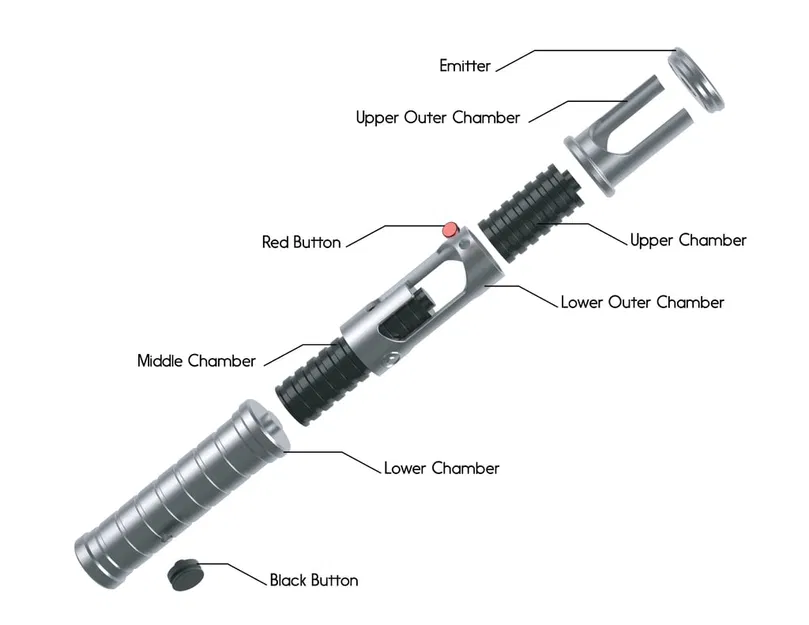 Emitter
Upper Outer Chamber
Red Button
Upper Chamber
Lower Outer Chamber
Middle Chamber
Lower Chamber
Black Button