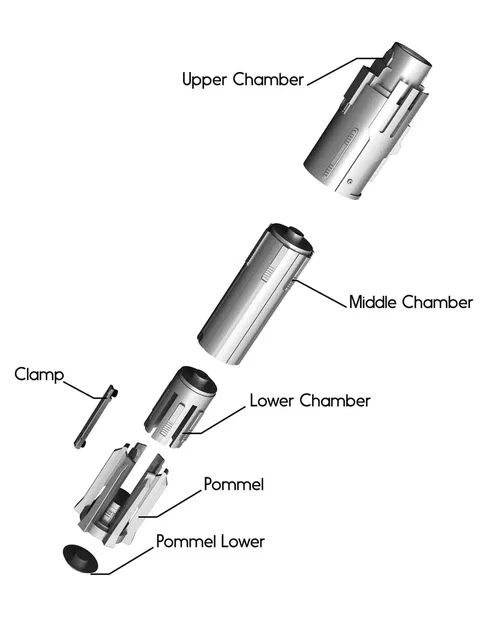 Upper Chamber

Middle Chamber

Clamp

Lower Chamber

Pommel

Pommel Lower