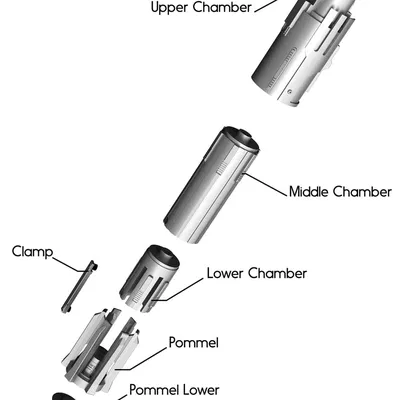 Upper Chamber

Middle Chamber

Clamp

Lower Chamber

Pommel

Pommel Lower