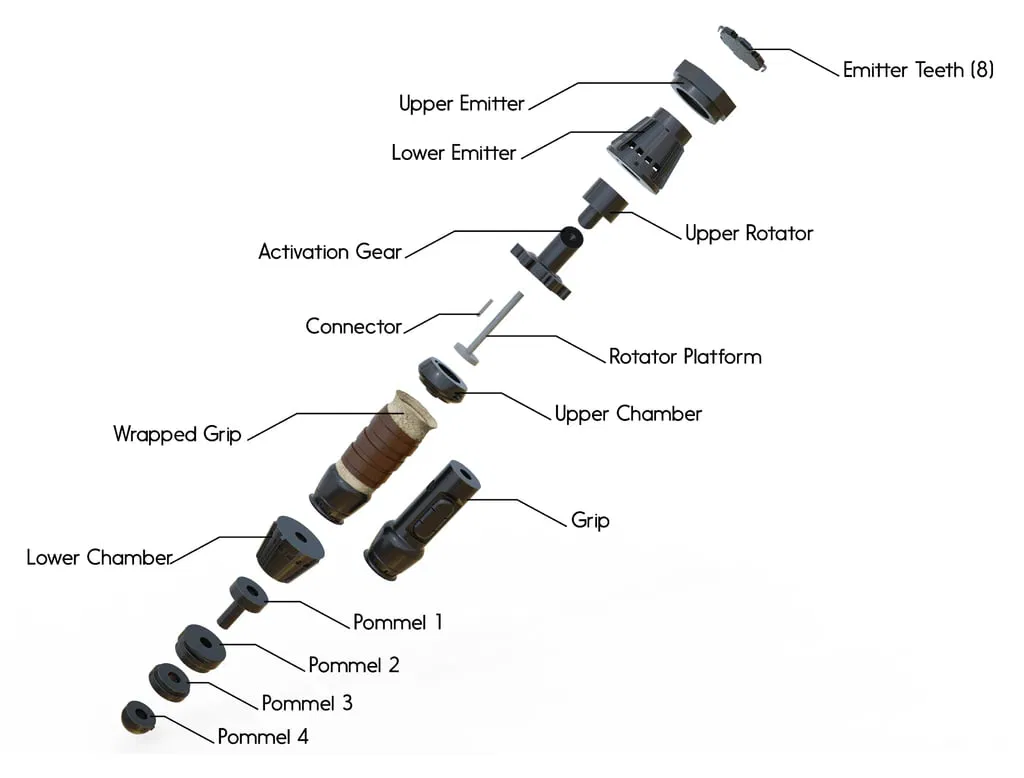 Emitter Teeth (8)
Upper Emitter
Lower Emitter
Upper Rotator
Activation Gear
Connector
Rotator Platform
Upper Chamber
Wrapped Grip
Grip
Lower Chamber
Pommel 1
Pommel 2
Pommel 3
Pommel 4