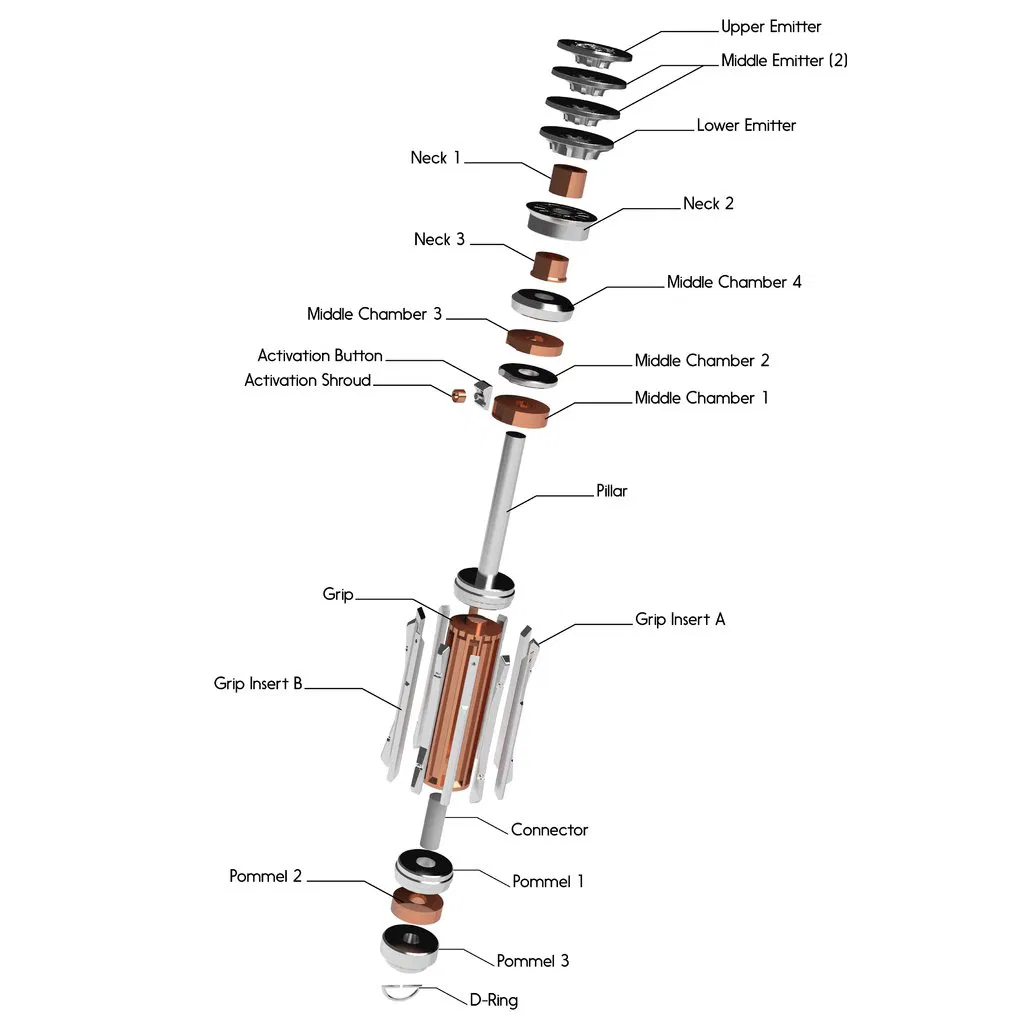 Upper Emitter
Middle Emitter (2)
Lower Emitter
Neck 1
Neck 2
Neck 3
Middle Chamber 4
Middle Chamber 3
Activation Button
Middle Chamber 2
Activation Shroud
Middle Chamber 1
Pillar
Grip
Grip Insert A
Grip Insert B
Connector
Pommel 2
Pommel 1
Pommel 3
D-Ring