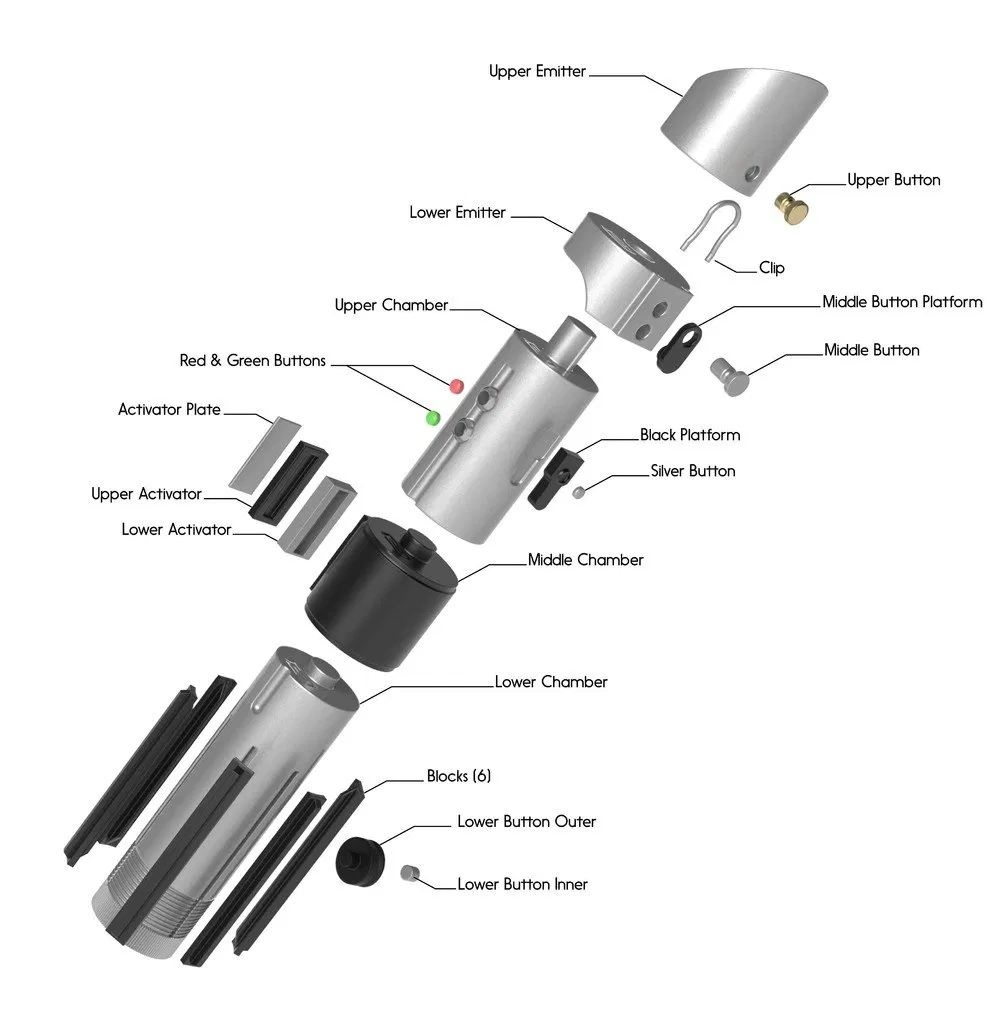 Upper Emitter
Upper Button
Lower Emitter
Clip
Upper Chamber
Middle Button Platform
Red & Green Buttons
Middle Button
Activator Plate
Black Platform
Silver Button
Upper Activator
Lower Activator
Middle Chamber
Lower Chamber
Blocks (6)
Lower Button Outer
Lower Button Inner