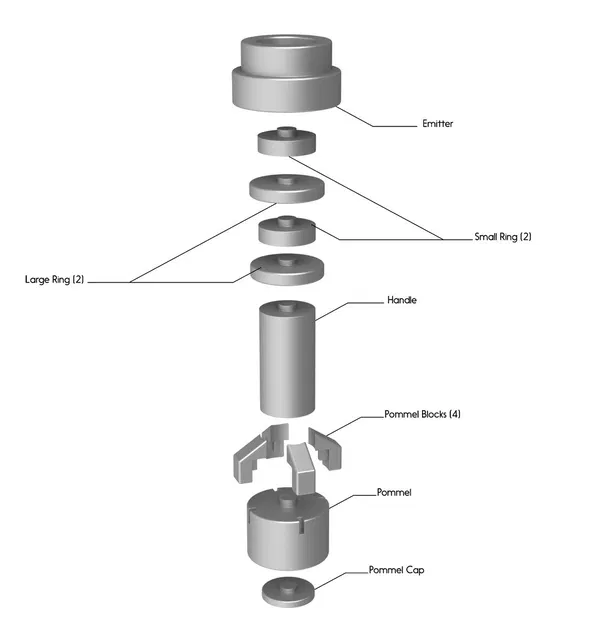 Emitter

Small Ring (2)

Large Ring (2)

Handle

Pommel Blocks (4)

Pommel

Pommel Cap