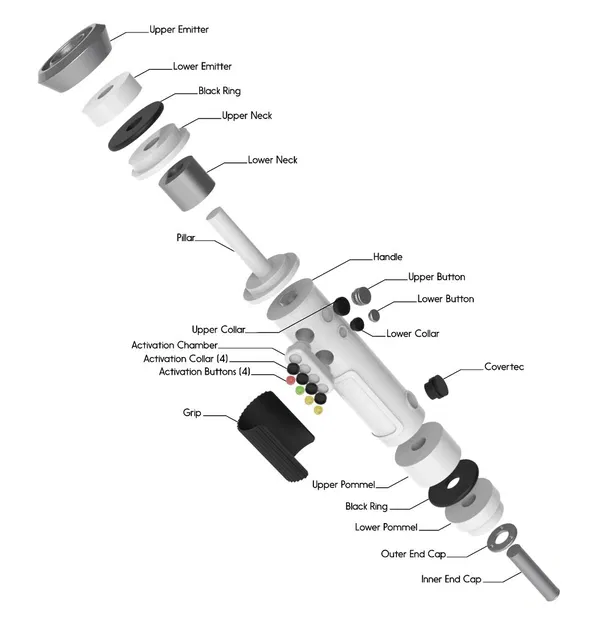 Upper Emitter
Lower Emitter
Black Ring
Upper Neck
Lower Neck
Pillar
Handle
Upper Button
Lower Button
Upper Collar
Lower Collar
Activation Chamber
Activation Collar (4)
Activation Buttons (4)
Covertec
Grip
Upper Pommel
Black Ring
Lower Pommel
Outer End Cap
Inner End Cap