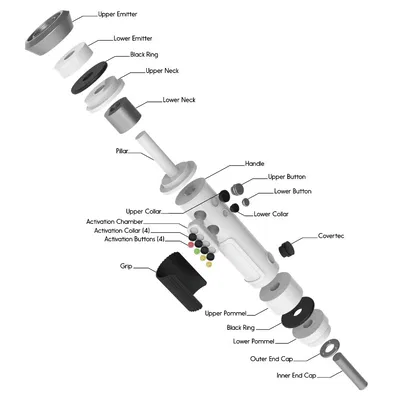 Upper Emitter
Lower Emitter
Black Ring
Upper Neck
Lower Neck
Pillar
Handle
Upper Button
Lower Button
Upper Collar
Lower Collar
Activation Chamber
Activation Collar (4)
Activation Buttons (4)
Covertec
Grip
Upper Pommel
Black Ring
Lower Pommel
Outer End Cap
Inner End Cap