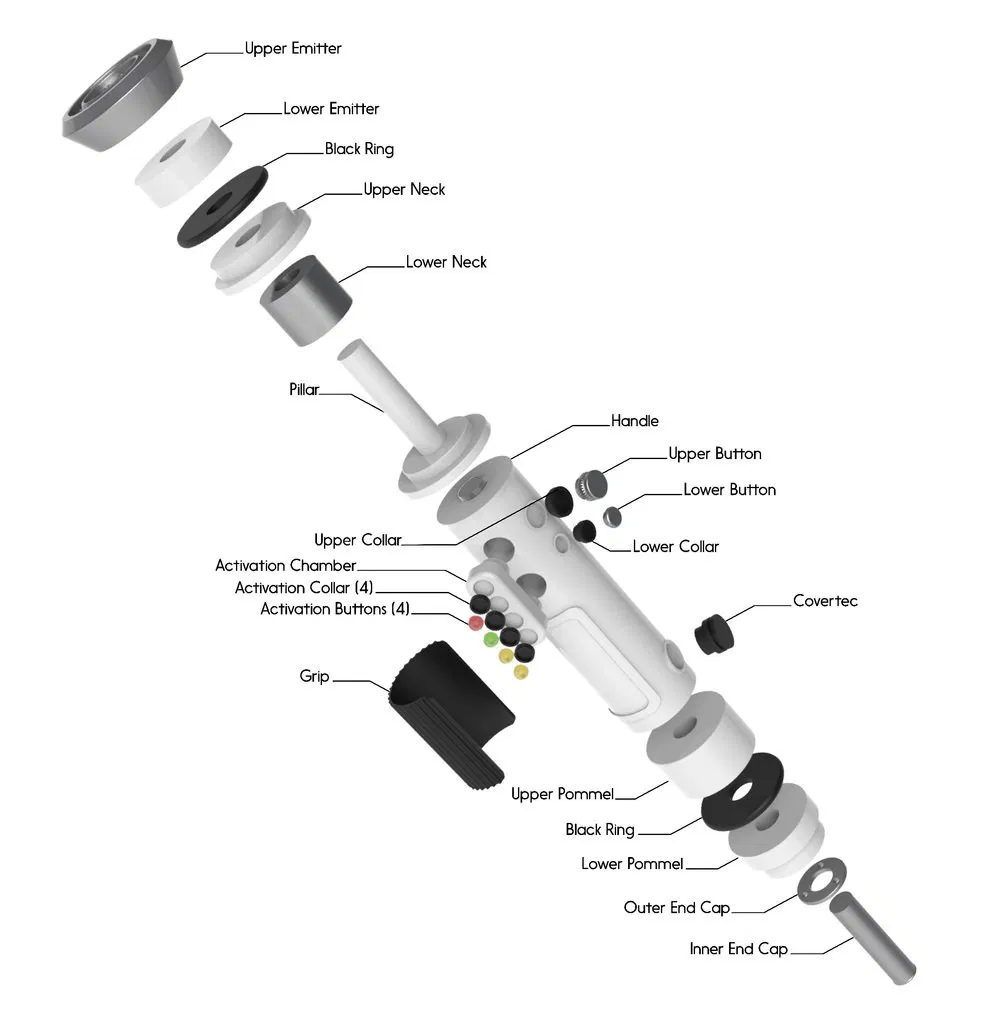 Upper Emitter
Lower Emitter
Black Ring
Upper Neck
Lower Neck
Pillar
Handle
Upper Button
Lower Button
Upper Collar
Lower Collar
Activation Chamber
Activation Collar (4)
Activation Buttons (4)
Covertec
Grip
Upper Pommel
Black Ring
Lower Pommel
Outer End Cap
Inner End Cap