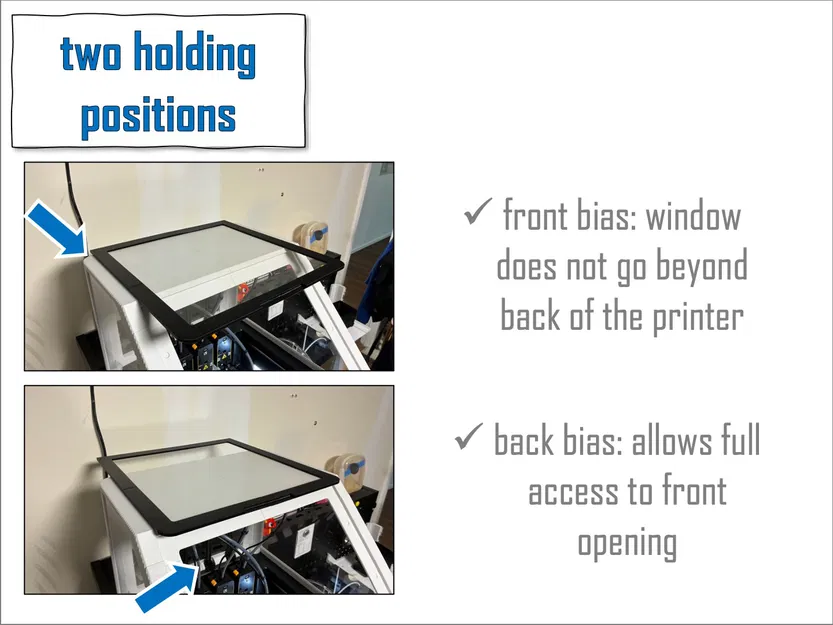 two holding positions

✓ front bias: window does not go beyond back of the printer

✓ back bias: allows full access to front opening