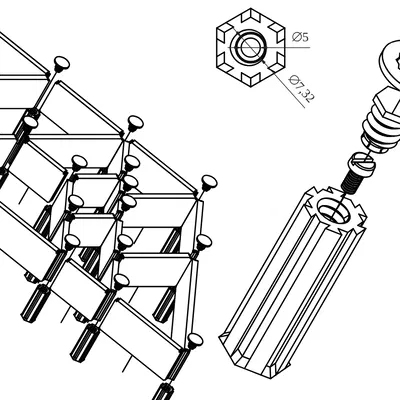 Ø5
Ø7,32