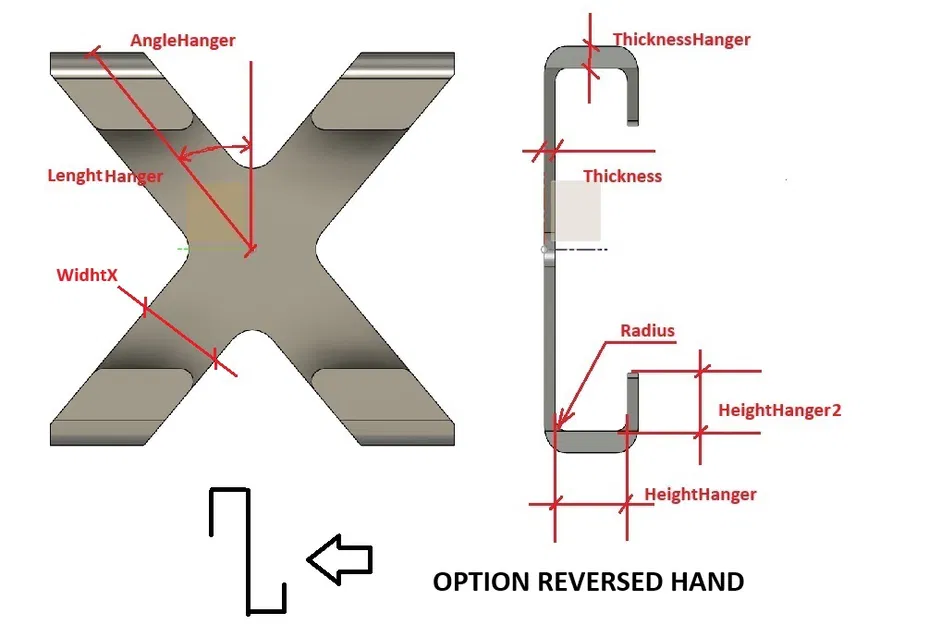 AngleHanger

LenghtHanger

WidhtX

ThicknessHanger

Thickness

Radius

HeightHanger2

HeightHanger

OPTION REVERSED HAND