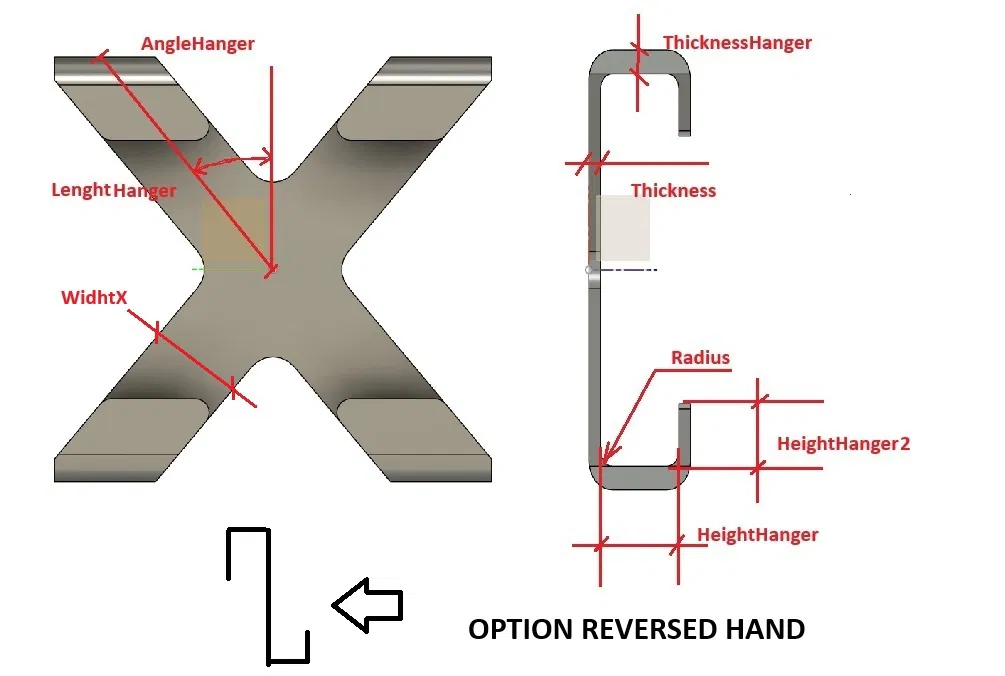 AngleHanger
LenghtHanger
WidhtX
ThicknessHanger
Thickness
Radius
HeightHanger2
HeightHanger
OPTION REVERSED HAND