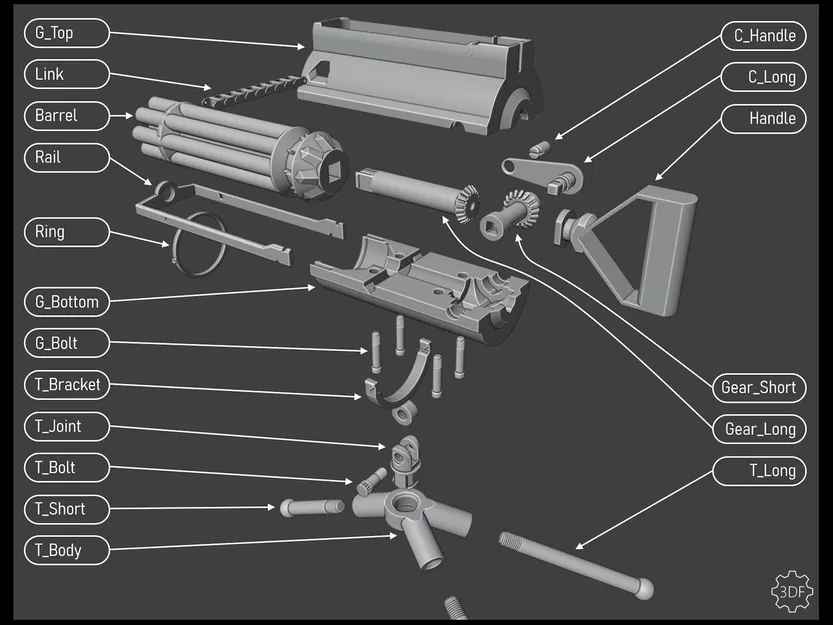 G_Top
Link
Barrel
Rail
Ring
G_Bottom
G_Bolt
T_Bracket
T_Joint
T_Bolt
T_Short
T_Body
C_Handle
C_Long
Handle
Gear_Short
Gear_Long
T_Long
3DF