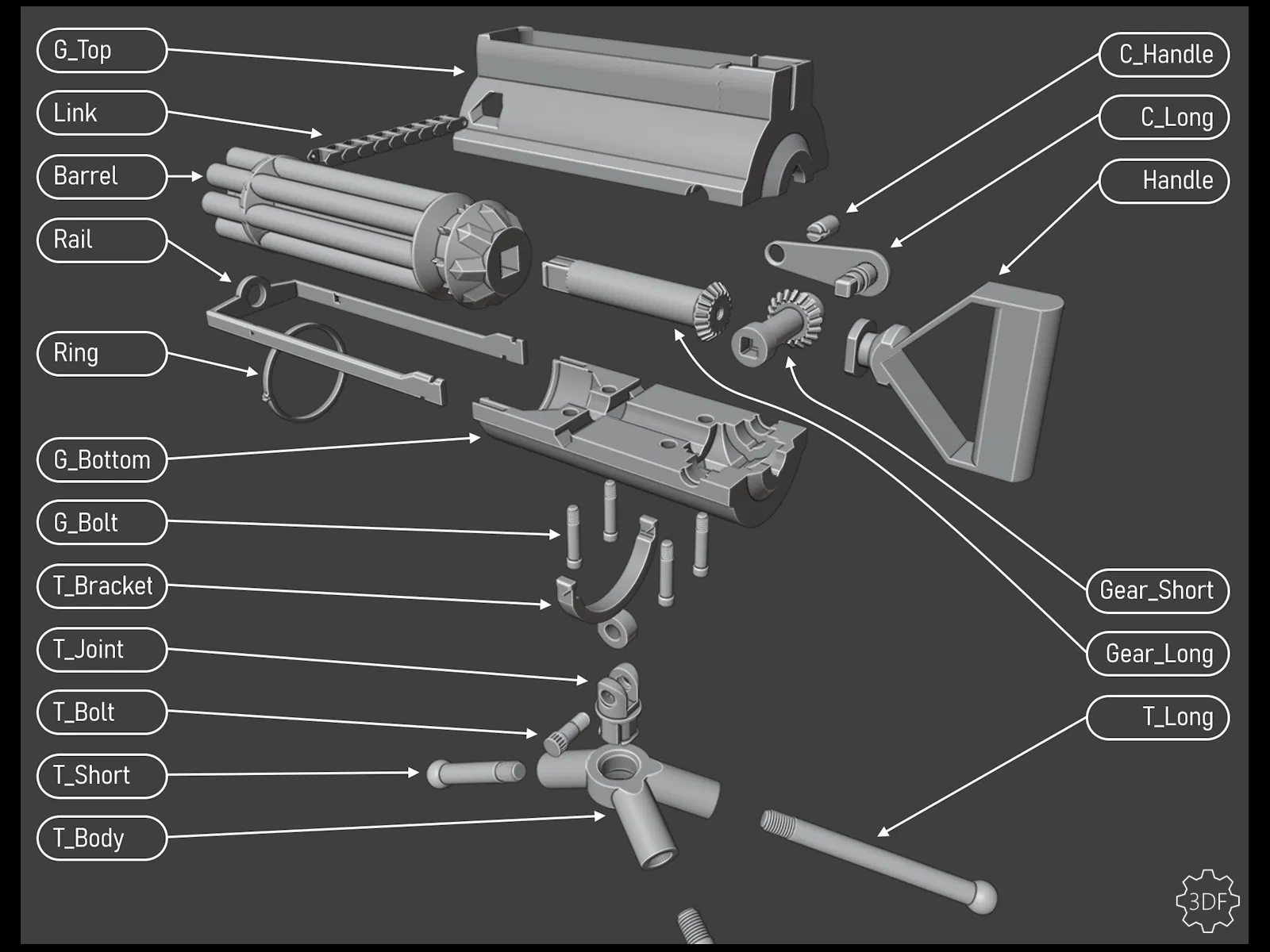 G_Top
Link
Barrel
Rail
Ring
G_Bottom
G_Bolt
T_Bracket
T_Joint
T_Bolt
T_Short
T_Body

C_Handle
C_Long
Handle
Gear_Short
Gear_Long
T_Long

3DF