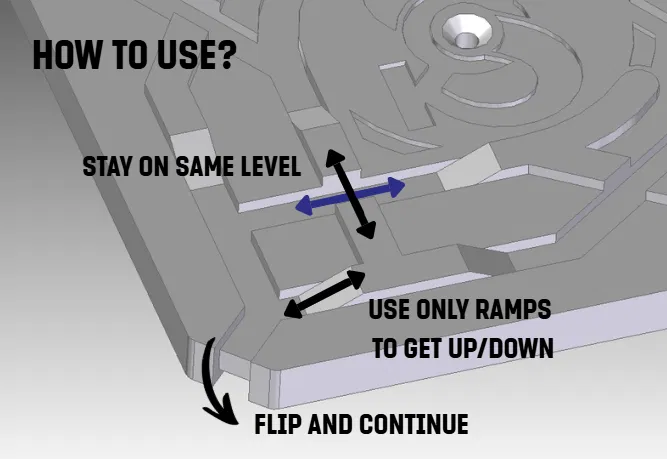 HOW TO USE?

STAY ON SAME LEVEL

USE ONLY RAMPS TO GET UP/DOWN

FLIP AND CONTINUE