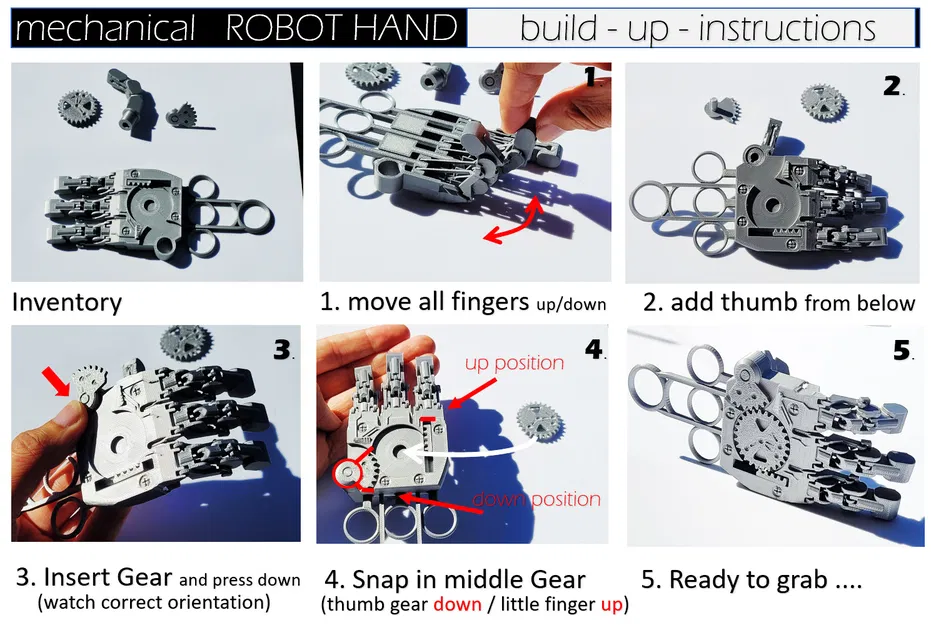 mechanical ROBOT HAND build - up - instructions

Inventory

1.

1. move all fingers up/down

2.

2. add thumb from below

3.

3. Insert Gear and press down (watch correct orientation)

4.

up position

down position

4. Snap in middle Gear (thumb gear down / little finger up)

5.

5. Ready to grab ....