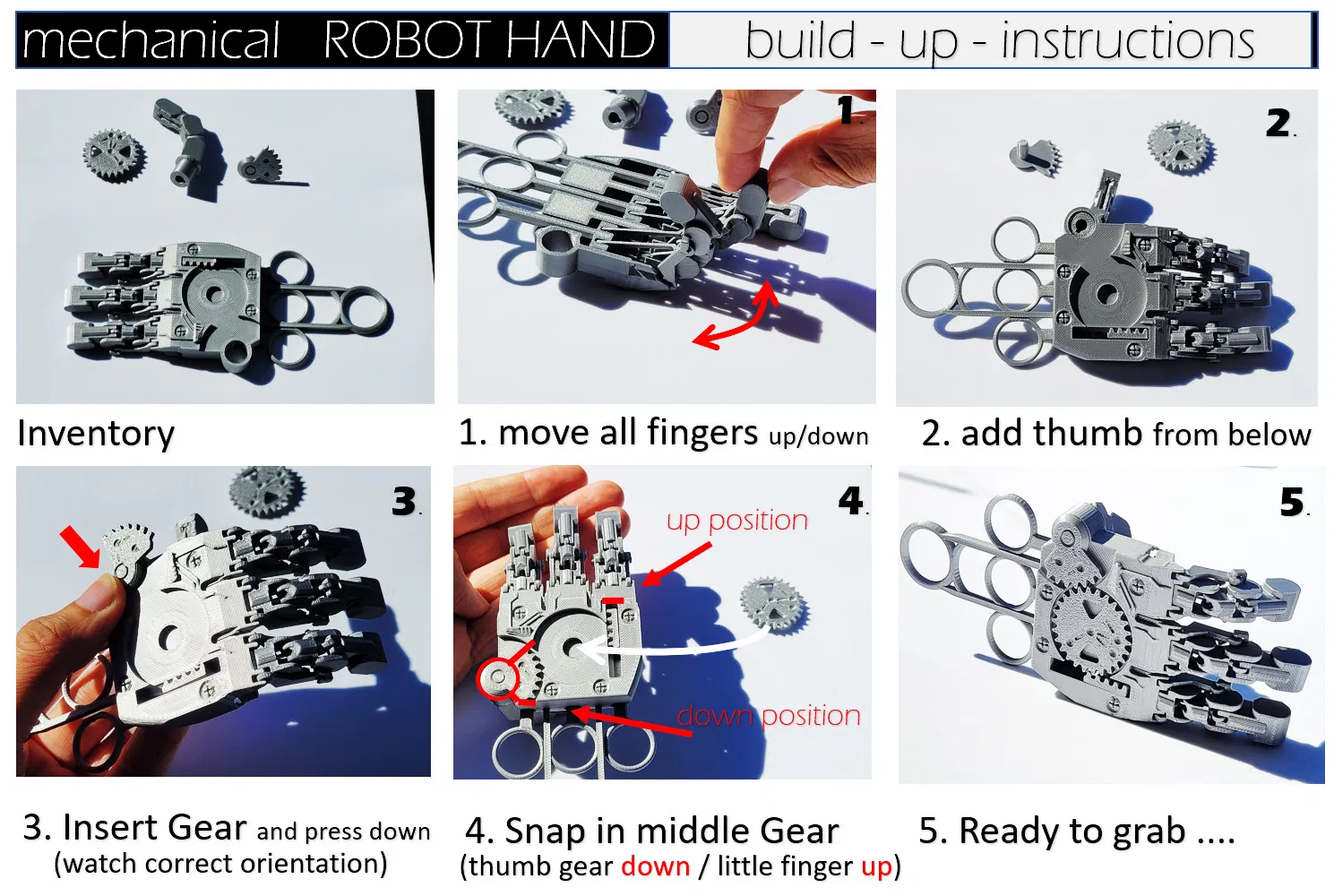 mechanical ROBOT HAND build - up - instructions

Inventory

1.

1. move all fingers up/down

2.

2. add thumb from below

3.

3. Insert Gear and press down (watch correct orientation)

4.

up position

down position

4. Snap in middle Gear (thumb gear down / little finger up)

5.

5. Ready to grab ....