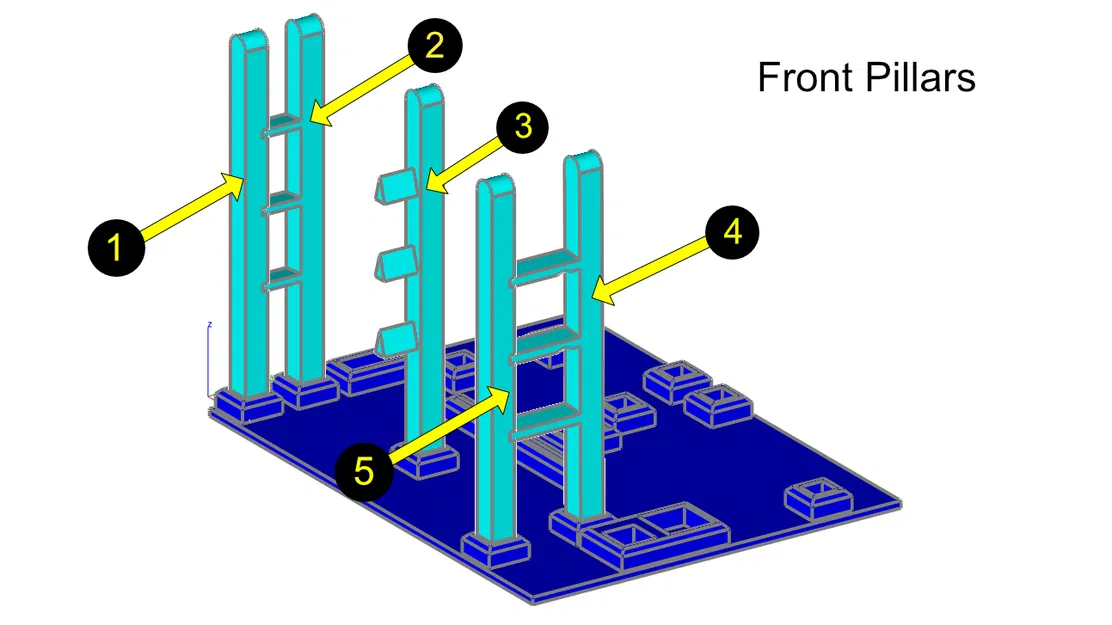 Front Pillars

2

3

1

4

5