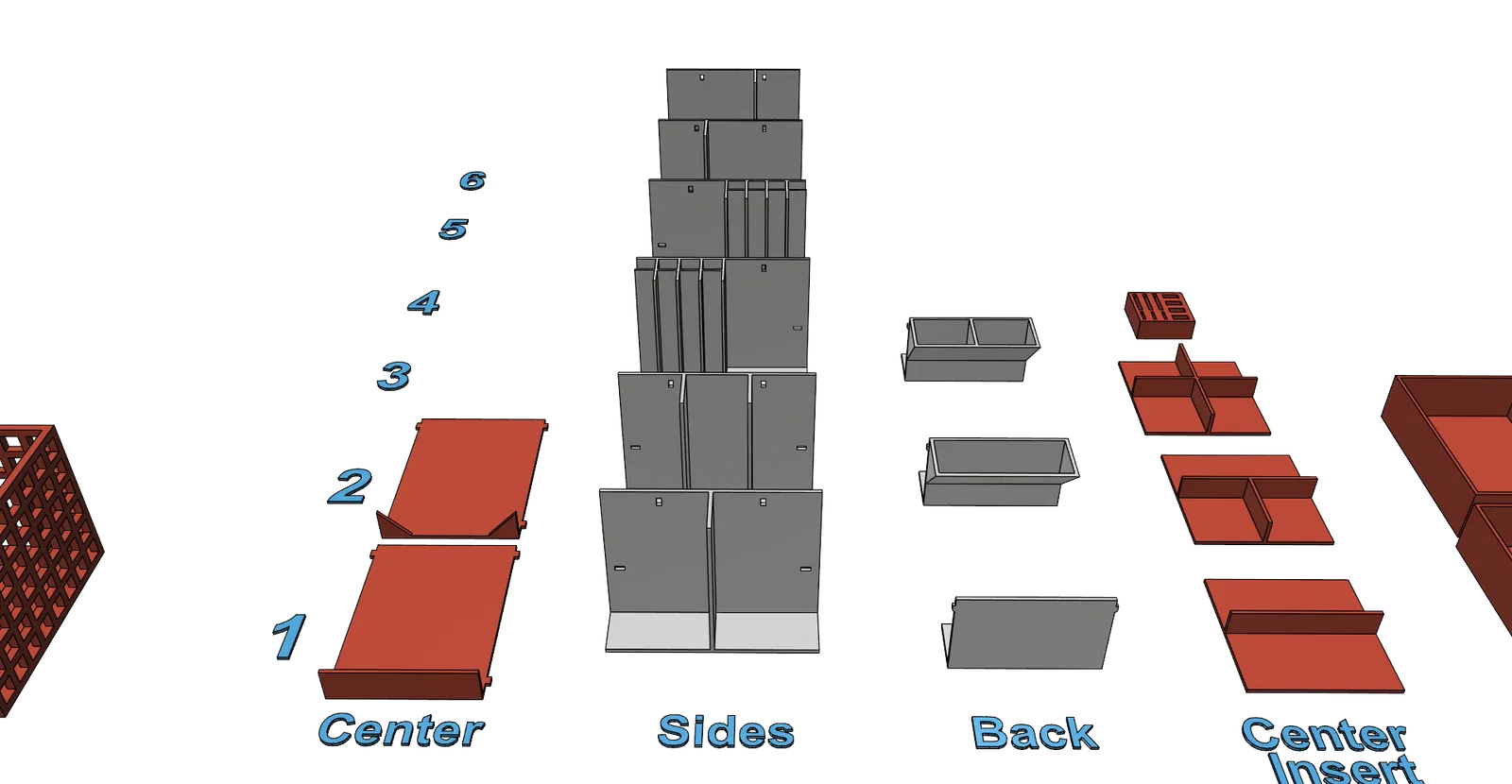 6
5
4
3
2
1
Center
Sides
Back
Center Insert