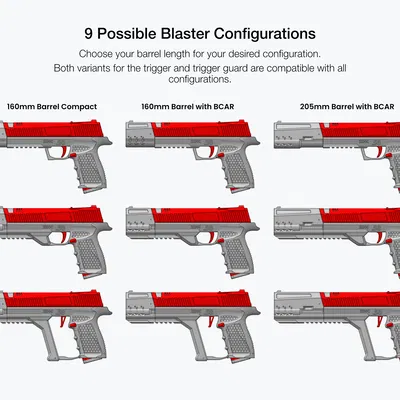 9 Possible Blaster Configurations

Choose your barrel length for your desired configuration.

Both variants for the trigger and trigger guard are compatible with all configurations.

160mm Barrel Compact

160mm Barrel with BCAR

205mm Barrel with BCAR